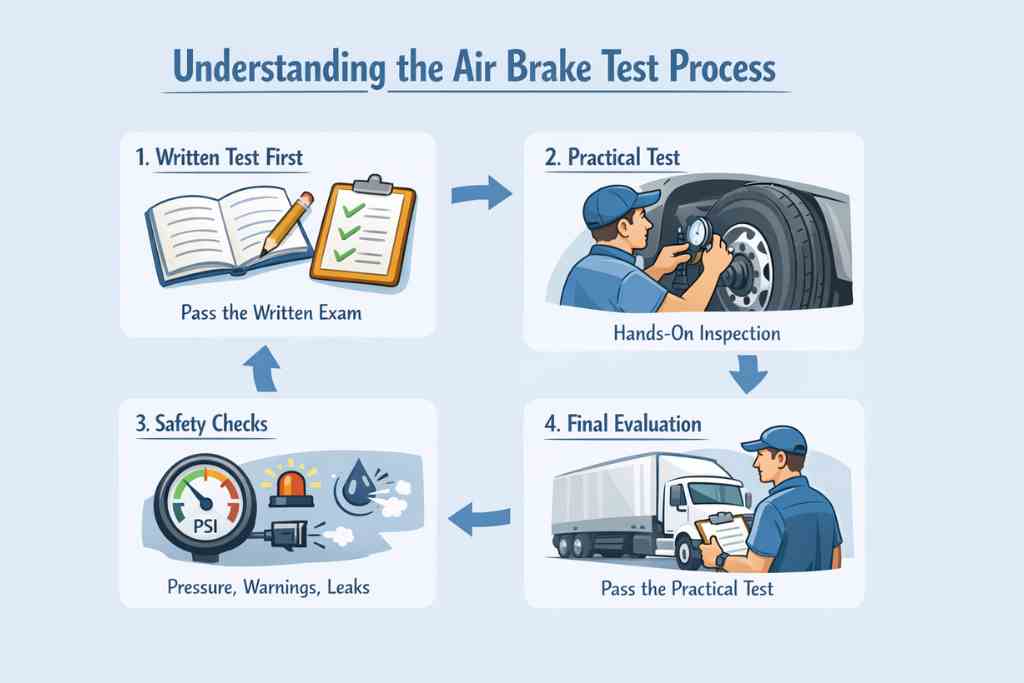 Understanding the Air Brake Test Process

1. Written Test First

Pass the Written Exam

2. Practical Test

Hands-On Inspection

3. Safety Checks

PSI

Pressure, Warnings, Leaks

4. Final Evaluation

Pass the Practical Test